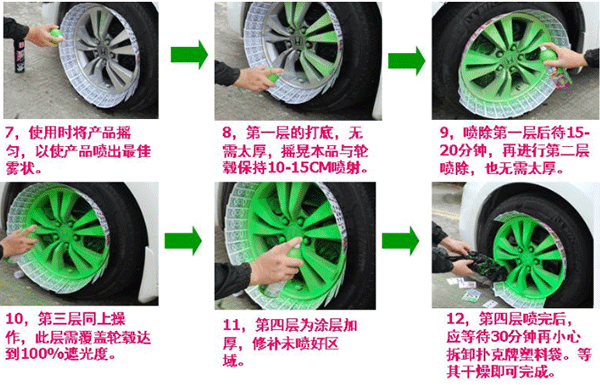 7，使用时将产品摇匀，以使产品喷出最佳雾状。

8，第一层的打底，无需太厚，摇晃本品与轮毂保持10-15CM喷射。

9，喷除第一层后待15-20分钟，再进行第二层喷除，也无需太厚。

10，第三层同上操作，此层需覆盖轮毂达到100%遮光度。

11，第四层为涂层加厚，修补未喷好区域。

12，第四层喷完后，应等待30分钟再小心拆卸扑克牌塑料袋。等其干燥即可完成。